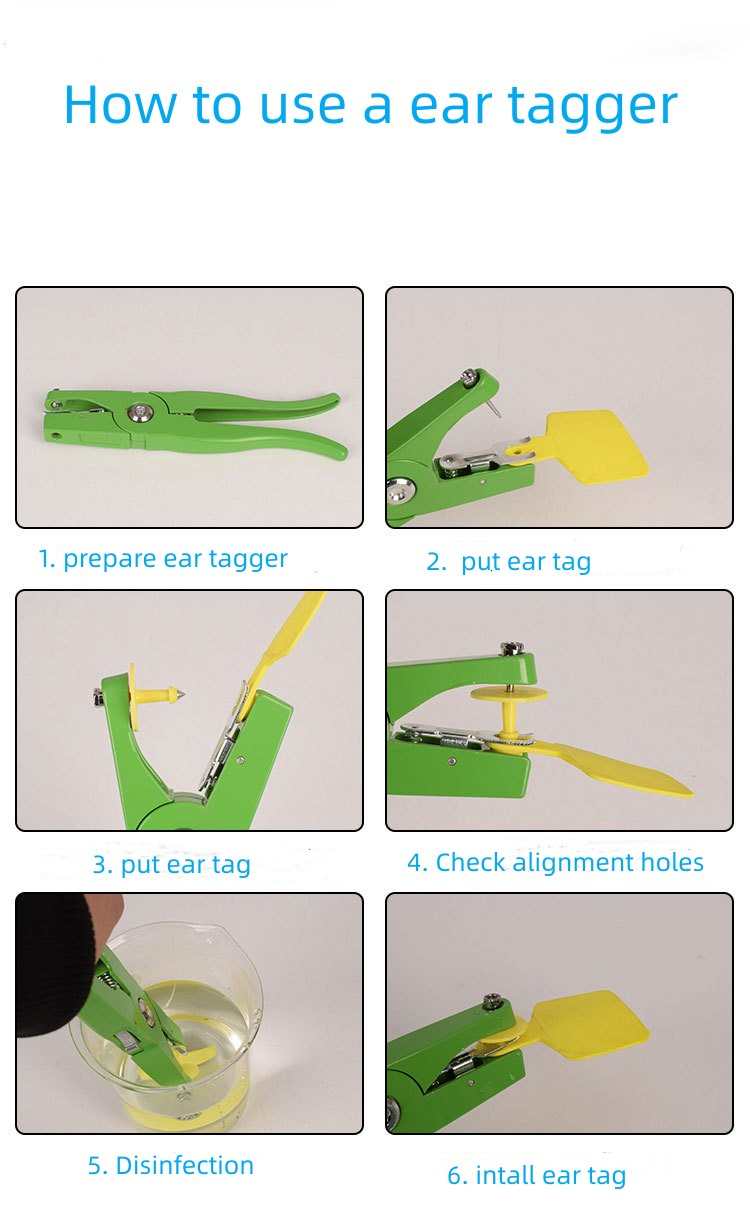 How to use a ear tagger

1. prepare ear tagger

2. put ear tag

3. put ear tag

4. Check alignment holes

5. Disinfection

6. intall ear tag